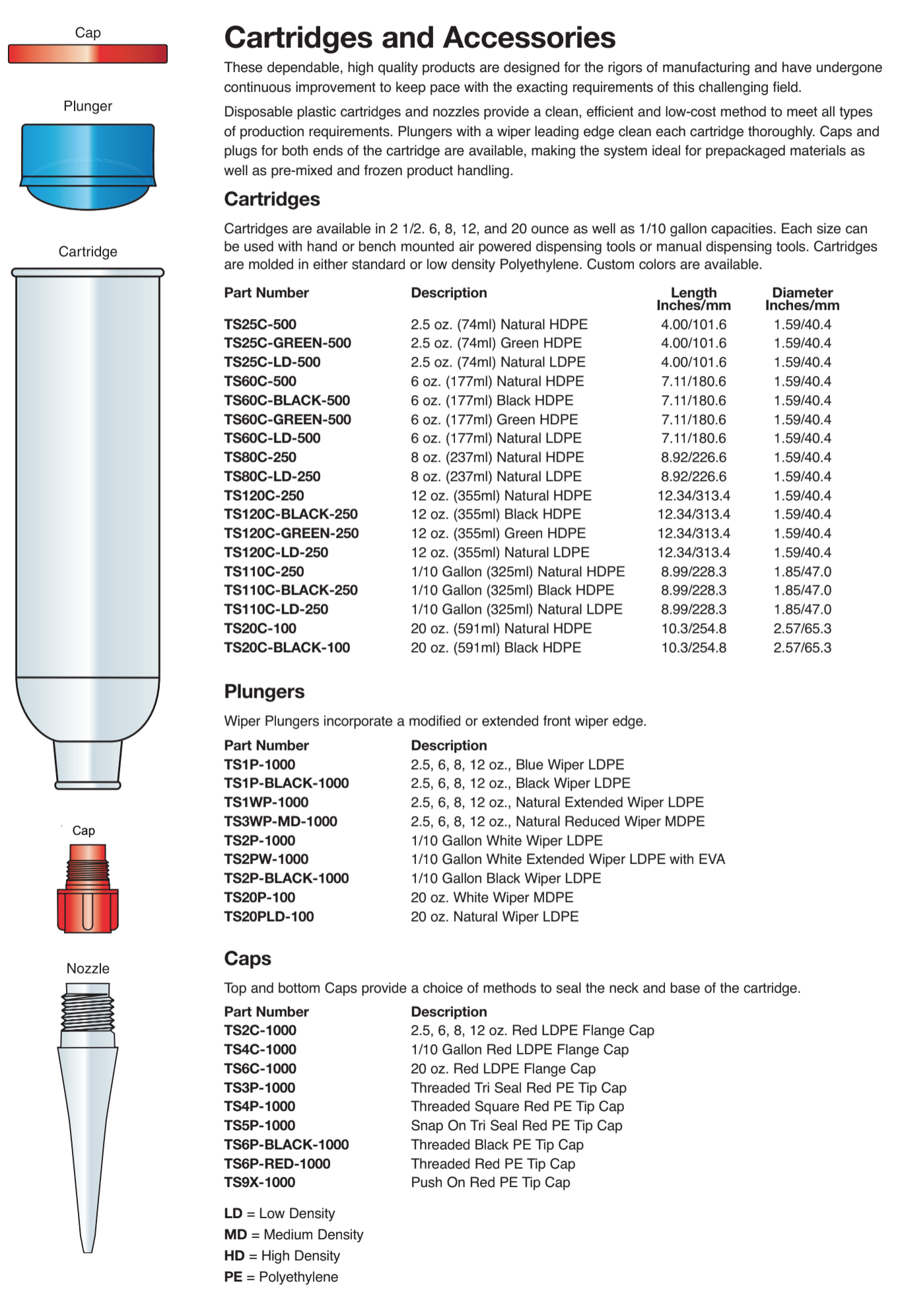 Cap

Plunger

Cartridge

Cap

Nozzle

Cartridges and Accessories

These dependable, high quality products are designed for the rigors of manufacturing and have undergone continuous improvement to keep pace with the exacting requirements of this challenging field.

Disposable plastic cartridges and nozzles provide a clean, efficient and low-cost method to meet all types of production requirements. Plungers with a wiper leading edge clean each cartridge thoroughly. Caps and plugs for both ends of the cartridge are available, making the system ideal for prepackaged materials as well as pre-mixed and frozen product handling.

Cartridges

Cartridges are available in 2 1/2. 6, 8, 12, and 20 ounce as well as 1/10 gallon capacities. Each size can be used with hand or bench mounted air powered dispensing tools or manual dispensing tools. Cartridges are molded in either standard or low density Polyethylene. Custom colors are available.

| Part Number | Description | Length Inches/mm | Diameter Inches/mm |
|---|---|---|---|
| TS25C-500 | 2.5 oz. (74ml) Natural HDPE | 4.00/101.6 | 1.59/40.4 |
| TS25C-GREEN-500 | 2.5 oz. (74ml) Green HDPE | 4.00/101.6 | 1.59/40.4 |
| TS25C-LD-500 | 2.5 oz. (74ml) Natural LDPE | 4.00/101.6 | 1.59/40.4 |
| TS60C-500 | 6 oz. (177ml) Natural HDPE | 7.11/180.6 | 1.59/40.4 |
| TS60C-BLACK-500 | 6 oz. (177ml) Black HDPE | 7.11/180.6 | 1.59/40.4 |
| TS60C-GREEN-500 | 6 oz. (177ml) Green HDPE | 7.11/180.6 | 1.59/40.4 |
| TS60C-LD-500 | 6 oz. (177ml) Natural LDPE | 7.11/180.6 | 1.59/40.4 |
| TS80C-250 | 8 oz. (237ml) Natural HDPE | 8.92/226.6 | 1.59/40.4 |
| TS80C-LD-250 | 8 oz. (237ml) Natural LDPE | 8.92/226.6 | 1.59/40.4 |
| TS120C-250 | 12 oz. (355ml) Natural HDPE | 12.34/313.4 | 1.59/40.4 |
| TS120C-BLACK-250 | 12 oz. (355ml) Black HDPE | 12.34/313.4 | 1.59/40.4 |
| TS120C-GREEN-250 | 12 oz. (355ml) Green HDPE | 12.34/313.4 | 1.59/40.4 |
| TS120C-LD-250 | 12 oz. (355ml) Natural LDPE | 12.34/313.4 | 1.59/40.4 |
| TS110C-250 | 1/10 Gallon (325ml) Natural HDPE | 8.99/228.3 | 1.85/47.0 |
| TS110C-BLACK-250 | 1/10 Gallon (325ml) Black HDPE | 8.99/228.3 | 1.85/47.0 |
| TS110C-LD-250 | 1/10 Gallon (325ml) Natural LDPE | 8.99/228.3 | 1.85/47.0 |
| TS20C-100 | 20 oz. (591ml) Natural HDPE | 10.3/254.8 | 2.57/65.3 |
| TS20C-BLACK-100 | 20 oz. (591ml) Black HDPE | 10.3/254.8 | 2.57/65.3 |

Plungers

Wiper Plungers incorporate a modified or extended front wiper edge.

| Part Number | Description |
|---|---|
| TS1P-1000 | 2.5, 6, 8, 12 oz., Blue Wiper LDPE |
| TS1P-BLACK-1000 | 2.5, 6, 8, 12 oz., Black Wiper LDPE |
| TS1WP-1000 | 2.5, 6, 8, 12 oz., Natural Extended Wiper LDPE |
| TS3WP-MD-1000 | 2.5, 6, 8, 12 oz., Natural Reduced Wiper MDPE |
| TS2P-1000 | 1/10 Gallon White Wiper LDPE |
| TS2PW-1000 | 1/10 Gallon White Extended Wiper LDPE with EVA |
| TS2P-BLACK-1000 | 1/10 Gallon Black Wiper LDPE |
| TS20P-100 | 20 oz. White Wiper MDPE |
| TS20PLD-100 | 20 oz. Natural Wiper LDPE |

Caps

Top and bottom Caps provide a choice of methods to seal the neck and base of the cartridge.

| Part Number | Description |
|---|---|
| TS2C-1000 | 2.5, 6, 8, 12 oz. Red LDPE Flange Cap |
| TS4C-1000 | 1/10 Gallon Red LDPE Flange Cap |
| TS6C-1000 | 20 oz. Red LDPE Flange Cap |
| TS3P-1000 | Threaded Tri Seal Red PE Tip Cap |
| TS4P-1000 | Threaded Square Red PE Tip Cap |
| TS5P-1000 | Snap On Tri Seal Red PE Tip Cap |
| TS6P-BLACK-1000 | Threaded Black PE Tip Cap |
| TS6P-RED-1000 | Threaded Red PE Tip Cap |
| TS9X-1000 | Push On Red PE Tip Cap |

LD = Low Density
MD = Medium Density
HD = High Density
PE = Polyethylene